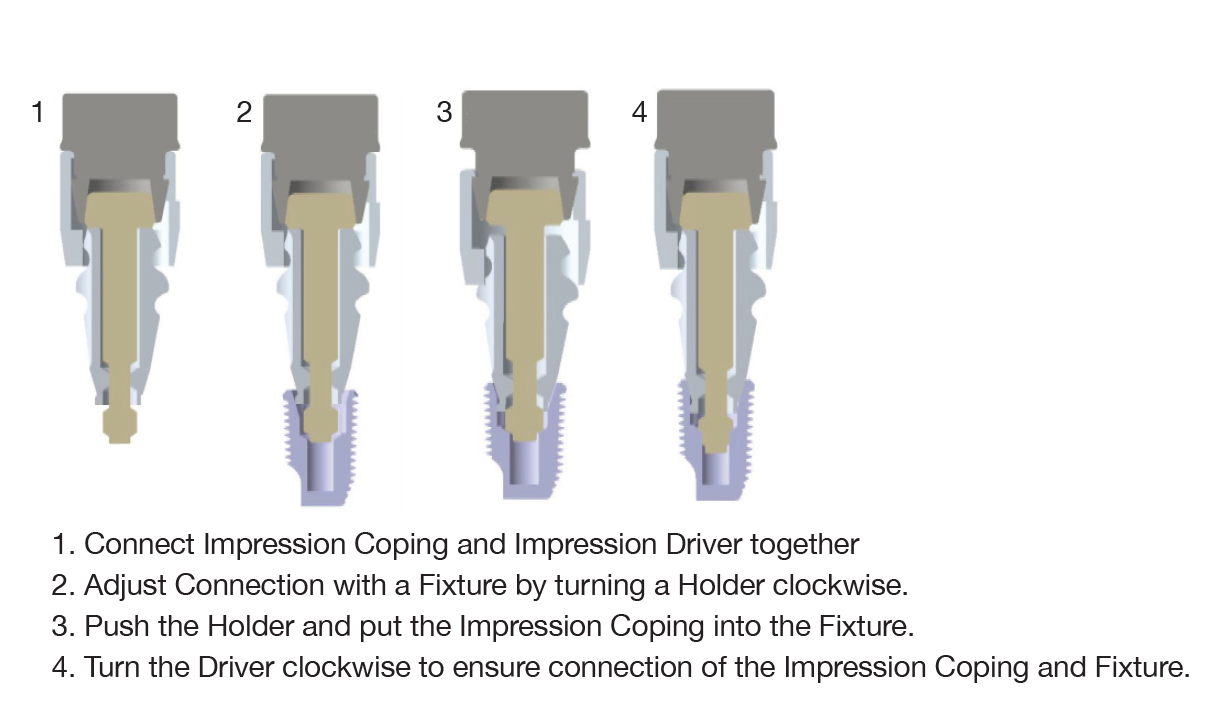 1
2
3
4

1. Connect Impression Coping and Impression Driver together
2. Adjust Connection with a Fixture by turning a Holder clockwise.
3. Push the Holder and put the Impression Coping into the Fixture.
4. Turn the Driver clockwise to ensure connection of the Impression Coping and Fixture.